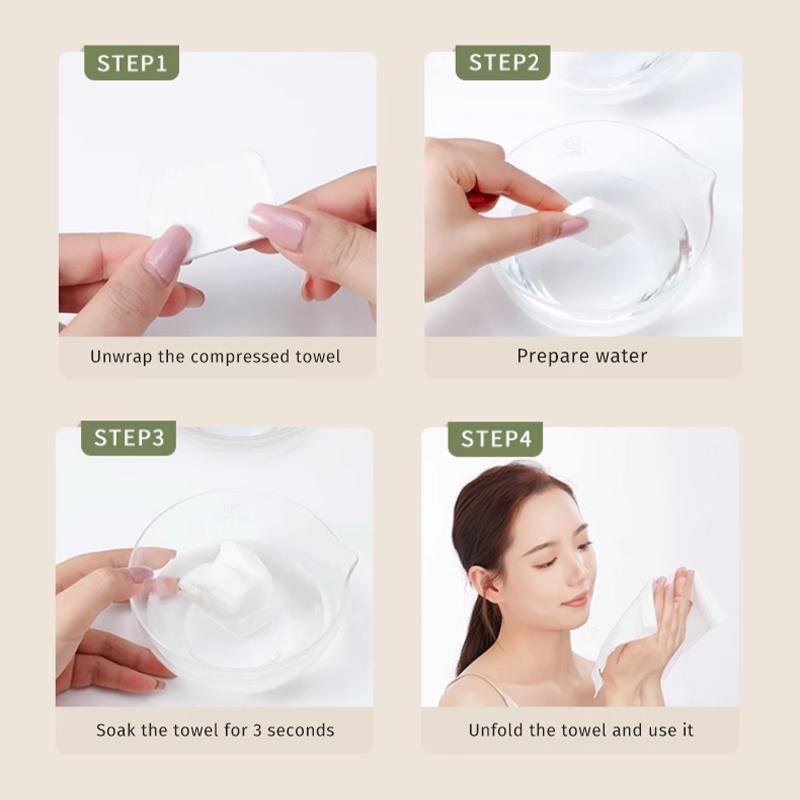 STEP1

Unwrap the compressed towel

STEP2

Prepare water

STEP3

Soak the towel for 3 seconds

STEP4

Unfold the towel and use it